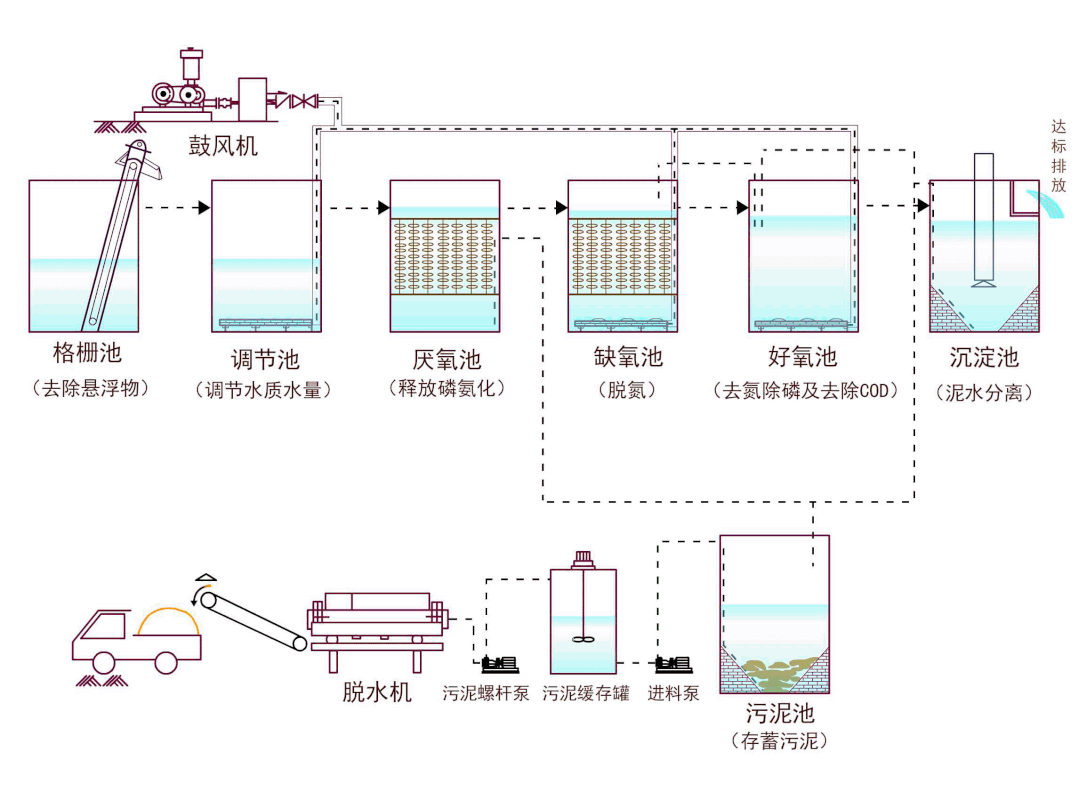 鼓风机

达标排放

格栅池
（去除悬浮物）

调节池
（调节水质水量）

厌氧池
（释放磷氨化）

缺氧池
（脱氮）

好氧池
（去氮除磷及去除COD）

沉淀池
（泥水分离）

脱水机

污泥螺杆泵

污泥缓存罐

进料泵

污泥池
（存蓄污泥）